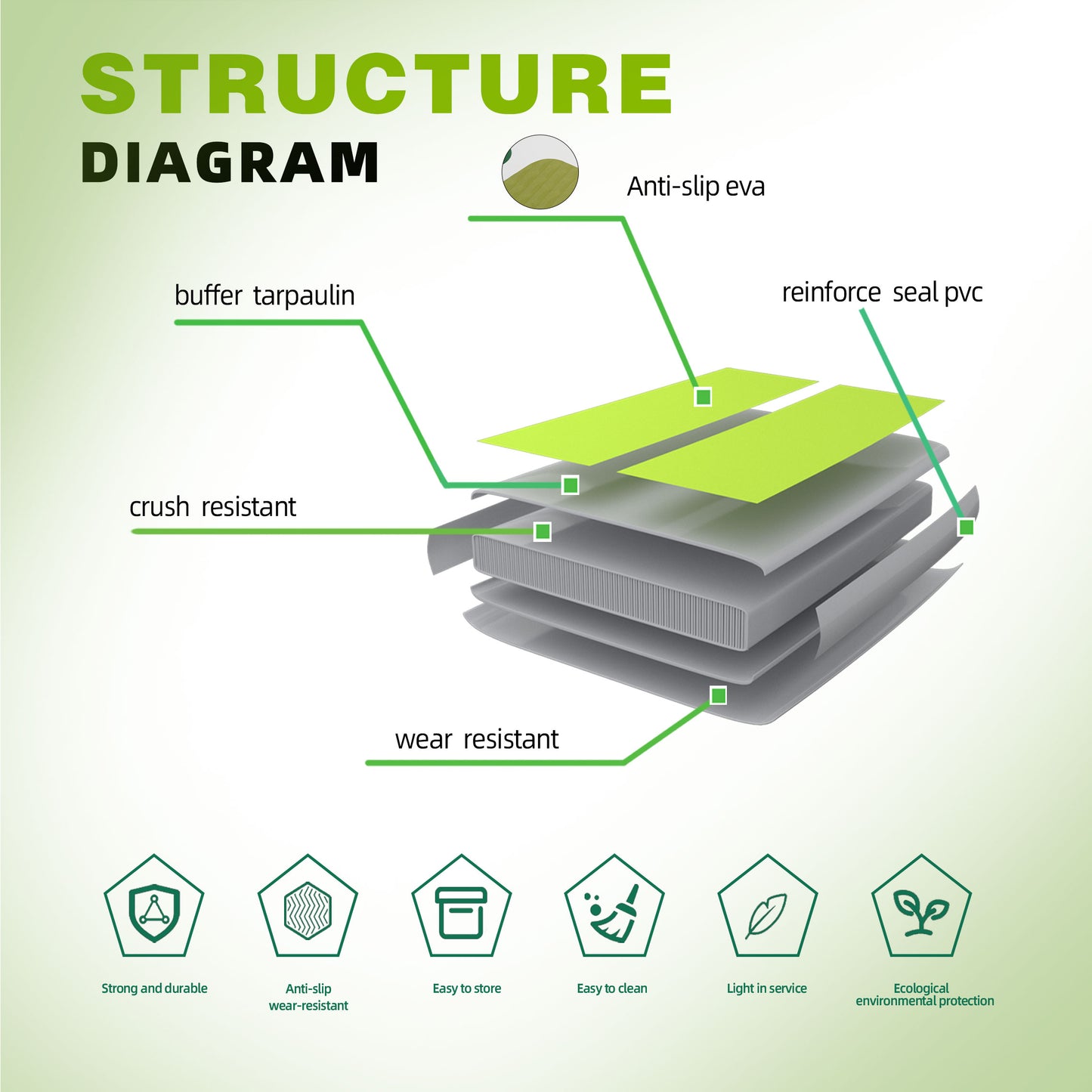 STRUCTURE
DIAGRAM

Anti-slip eva

buffer tarpaulin

reinforce seal pvc

crush resistant

wear resistant

Strong and durable

Anti-slip
wear-resistant

Easy to store

Easy to clean

Light in service

Ecological
environmental protection