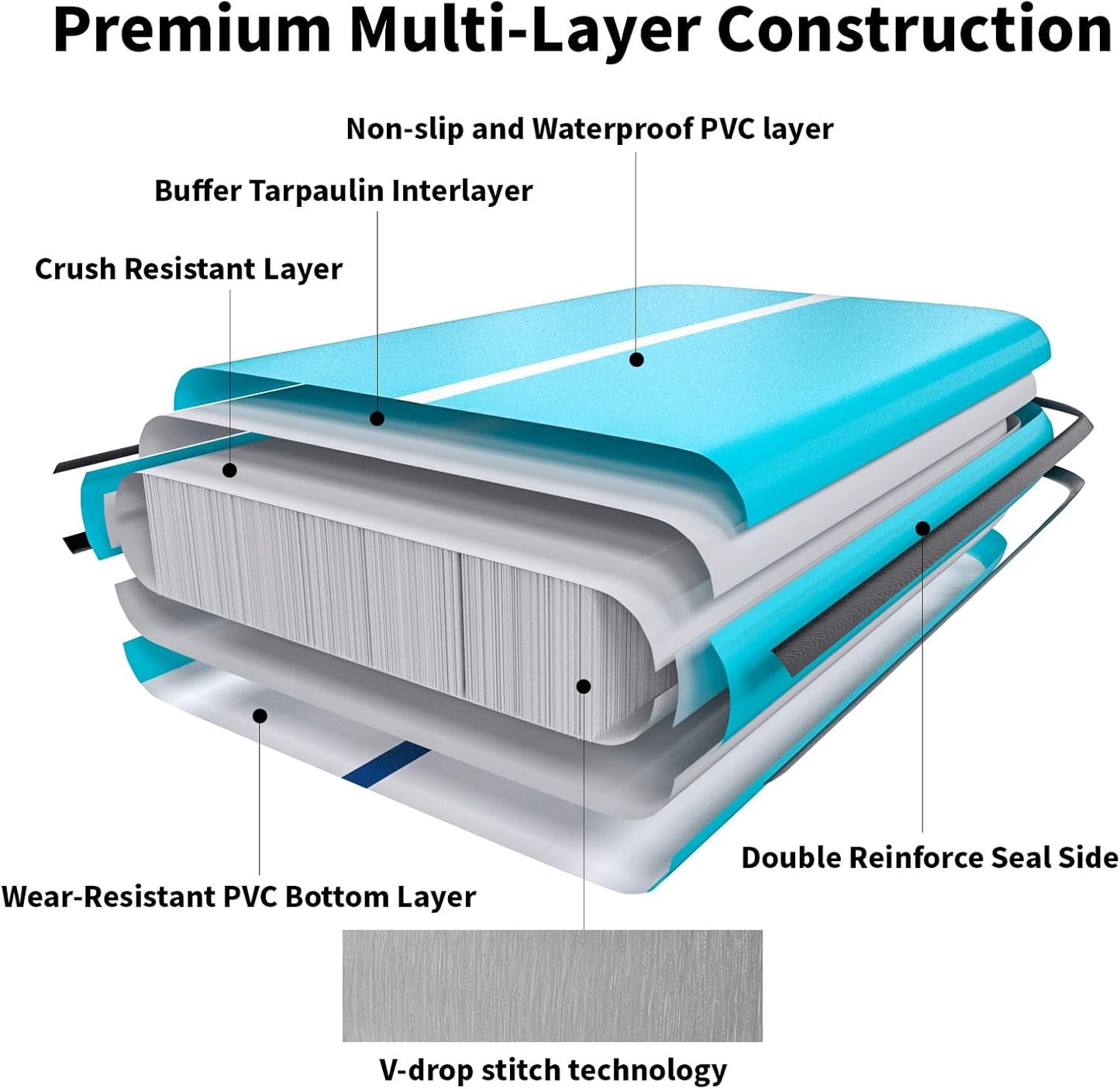 Premium Multi-Layer Construction

Non-slip and Waterproof PVC layer

Buffer Tarpaulin Interlayer

Crush Resistant Layer

Double Reinforce Seal Side

Wear-Resistant PVC Bottom Layer

V-drop stitch technology